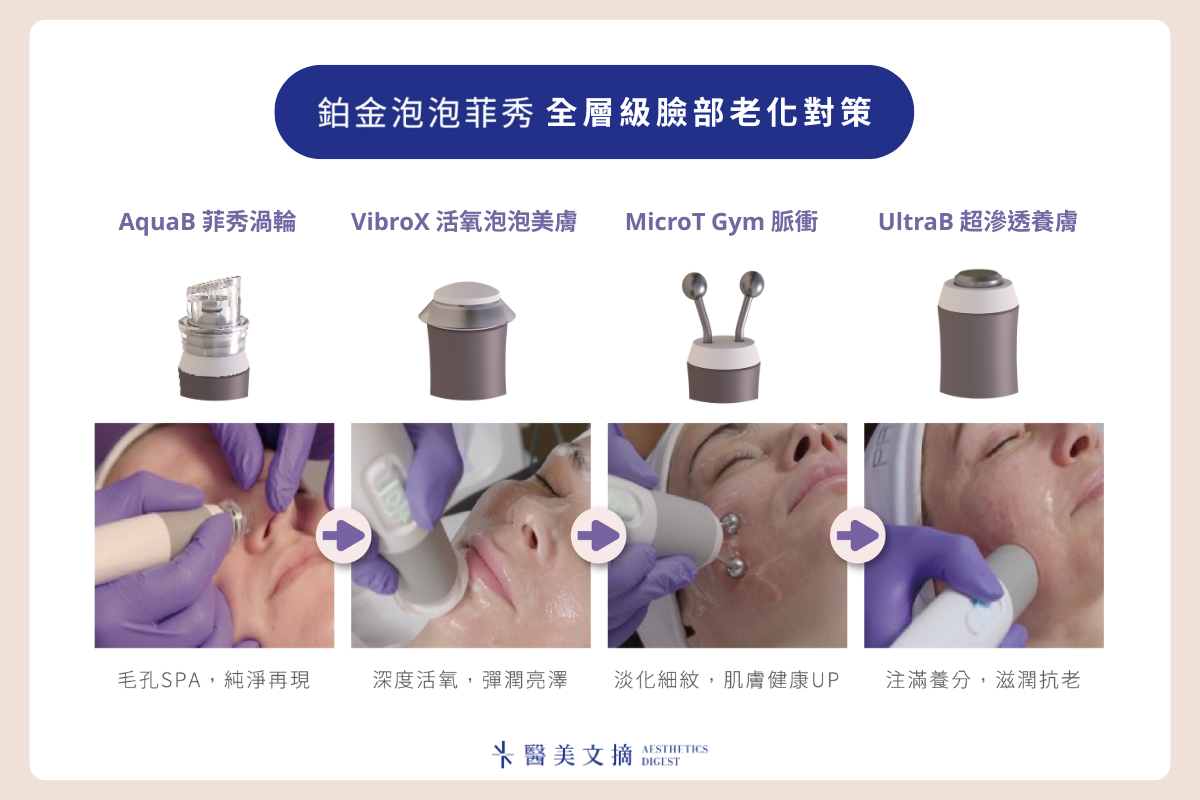 鉑金泡泡菲秀 全層級臉部老化對策

AquaB 菲秀渦輪

VibroX 活氧泡泡美膚

MicroT Gym 脈衝

UltraB 超滲透養膚

毛孔SPA，純淨再現

深度活氧，彈潤亮澤

淡化細紋，肌膚健康UP

注滿養分，滋潤抗老

醫美文摘 AESTHETICS DIGEST