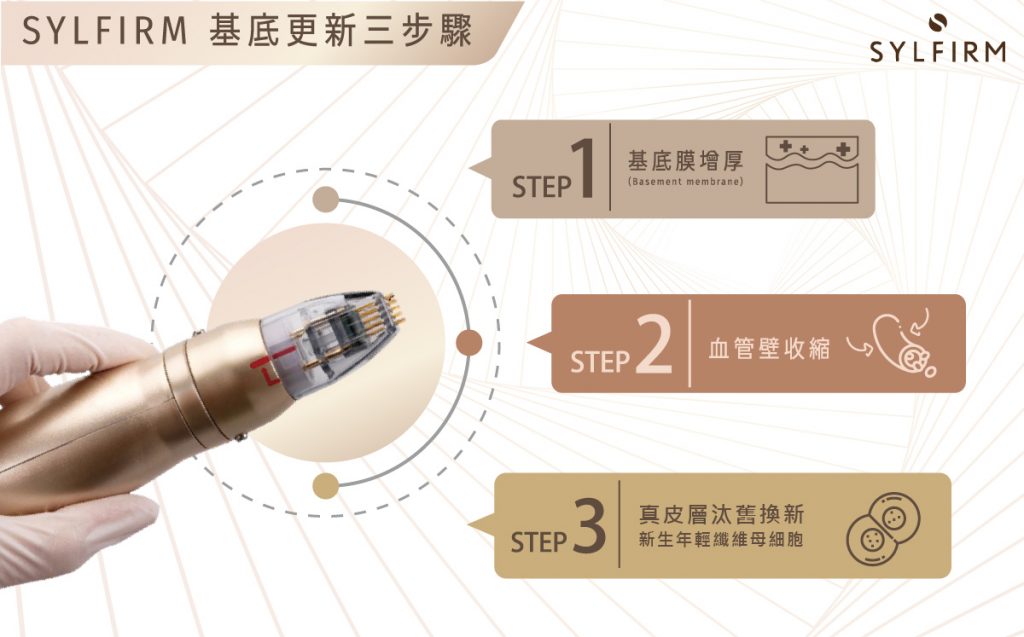 SYLFIRM 基底更新三步驟

SYLFIRM

STEP 1 基底膜增厚 (Basement membrane)

STEP 2 血管壁收縮

STEP 3 真皮層汰舊換新 新生年輕纖維母細胞